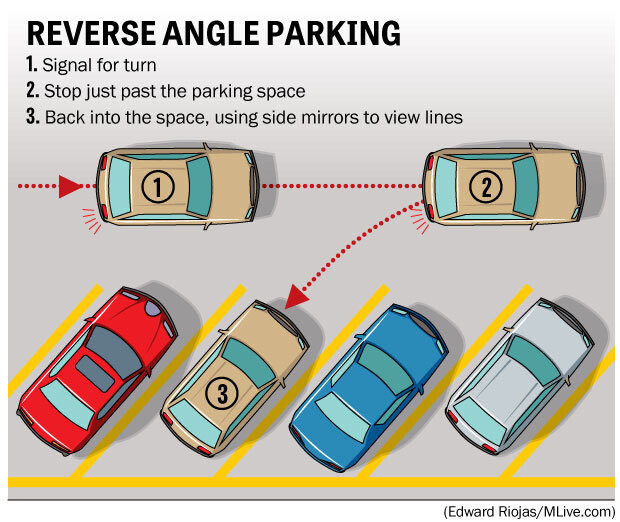 REVERSE ANGLE PARKING

1. Signal for turn
2. Stop just past the parking space
3. Back into the space, using side mirrors to view lines

1

2

3

(Edward Riojas/MLive.com)