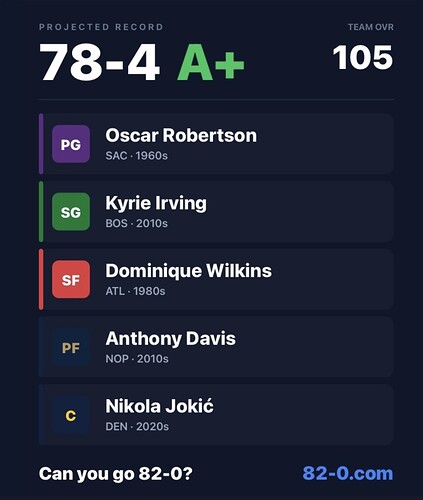 PROJECTED RECORD
78-4 A+

TEAM OVR
105

PG
Oscar Robertson
SAC · 1960s

SG
Kyrie Irving
BOS · 2010s

SF
Dominique Wilkins
ATL · 1980s

PF
Anthony Davis
NOP · 2010s

C
Nikola Jokić
DEN · 2020s

Can you go 82-0?
82-0.com