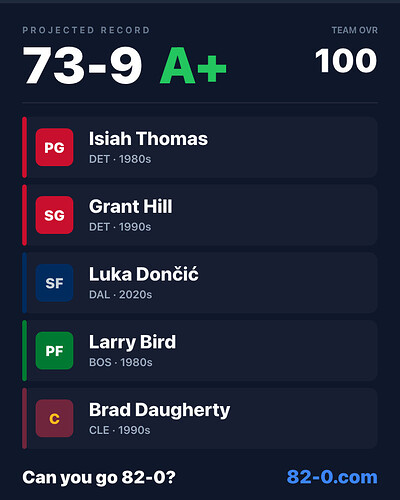 PROJECTED RECORD
73-9 A+

TEAM OVR
100

PG
Isiah Thomas
DET · 1980s

SG
Grant Hill
DET · 1990s

SF
Luka Dončić
DAL · 2020s

PF
Larry Bird
BOS · 1980s

C
Brad Daugherty
CLE · 1990s

Can you go 82-0?

82-0.com